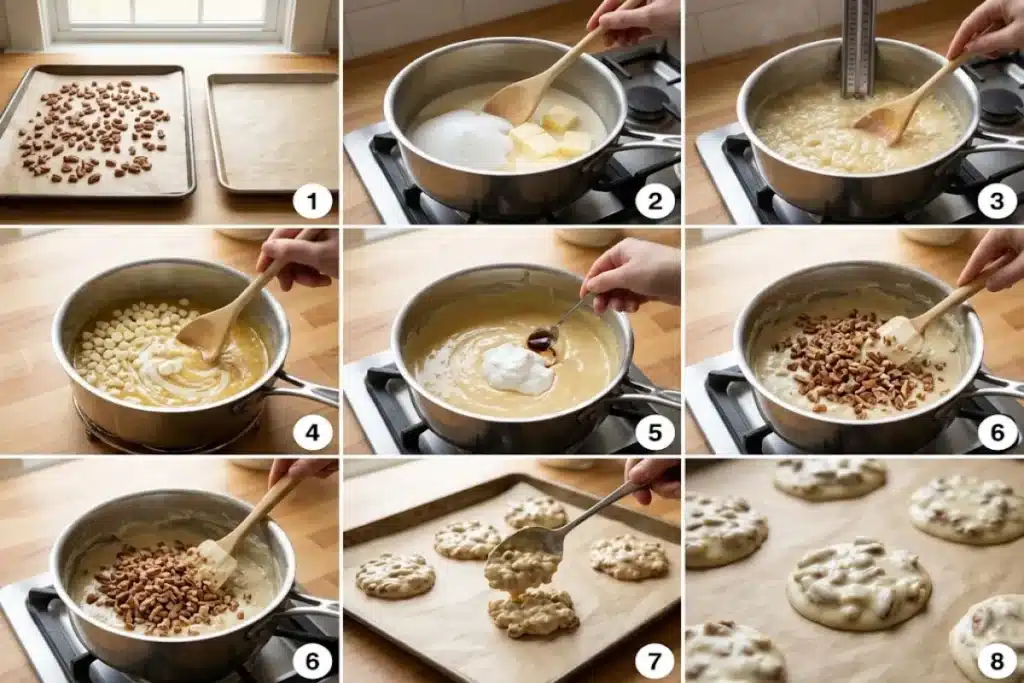 1

2

3

4

5

6

6

7

8