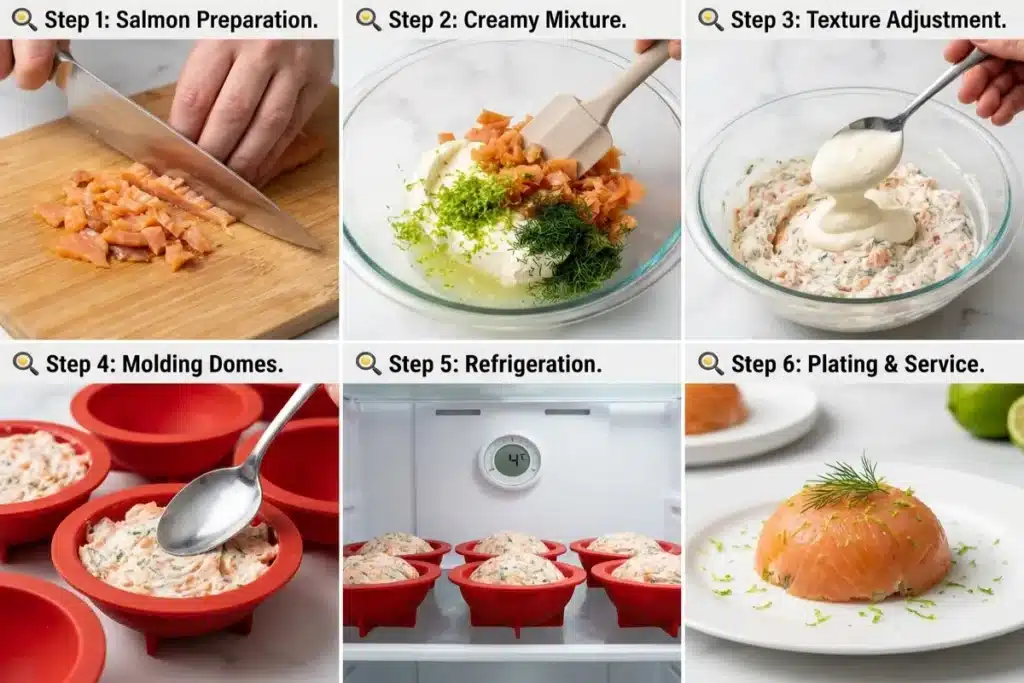 Step 1: Salmon Preparation.

Step 2: Creamy Mixture.

Step 3: Texture Adjustment.

Step 4: Molding Domes.

Step 5: Refrigeration.

4°C

Step 6: Plating & Service.