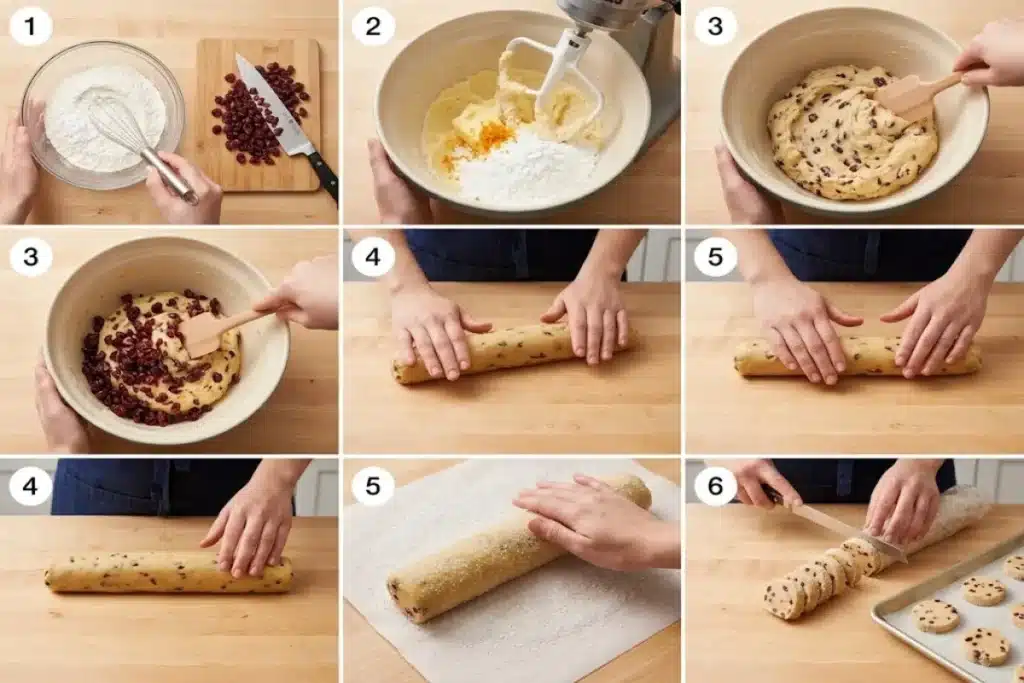 1

2

3

3

4

5

4

5

6