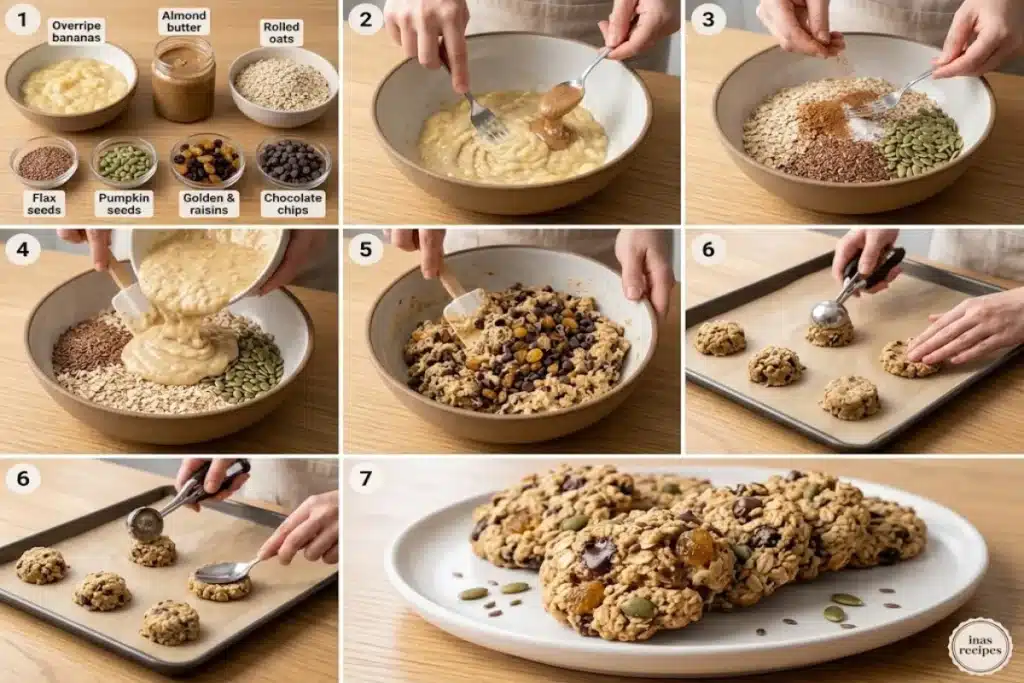 1

Overripe bananas

Almond butter

Rolled oats

Flax seeds

Pumpkin seeds

Golden & raisins

Chocolate chips

2

3

4

5

6

6

7

inas recipes