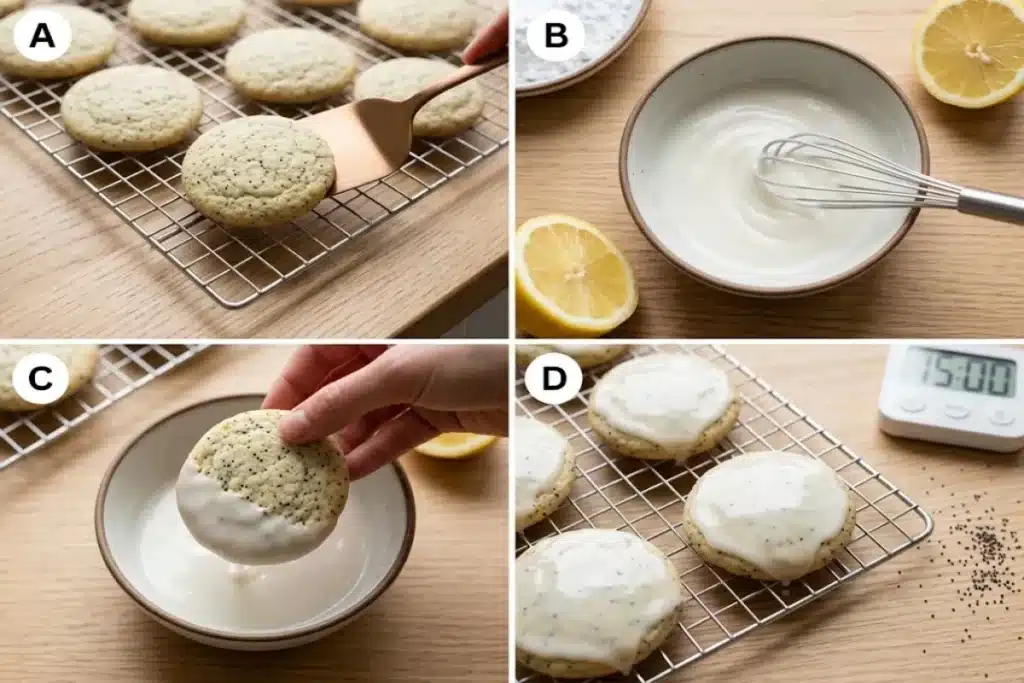 A

B

C

D

15:00