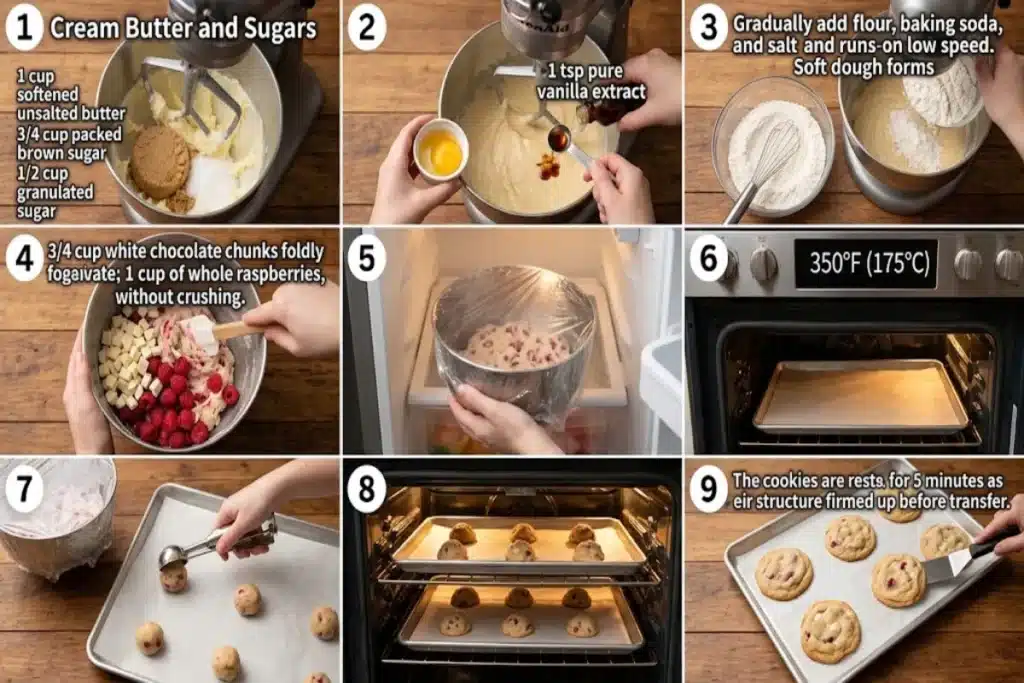 1 Cream Butter and Sugars

1 cup softened unsalted butter
3/4 cup packed brown sugar
1/2 cup granulated sugar

2

1 tsp pure vanilla extract

3 Gradually add flour, baking soda, and salt and runs-on low speed. Soft dough forms

4 3/4 cup white chocolate chunks foldly fogaivate; 1 cup of whole raspberries, without crushing.

5

6 350°F (175°C)

7

8

9 The cookies are rests. for 5 minutes as eir structure firmed up before transfer.