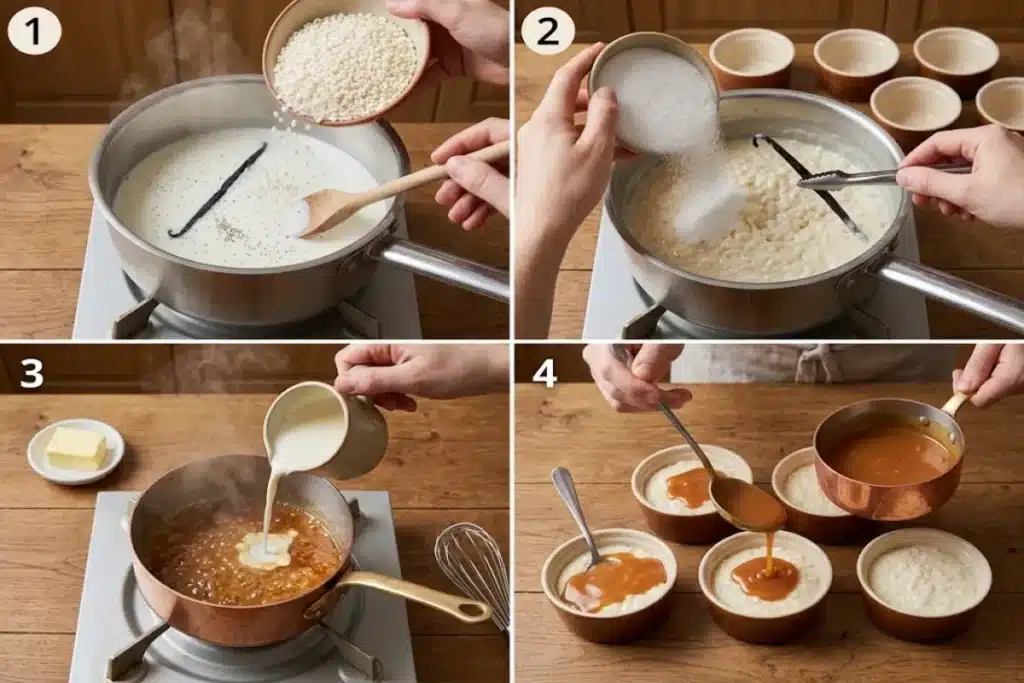 1

2

3

4