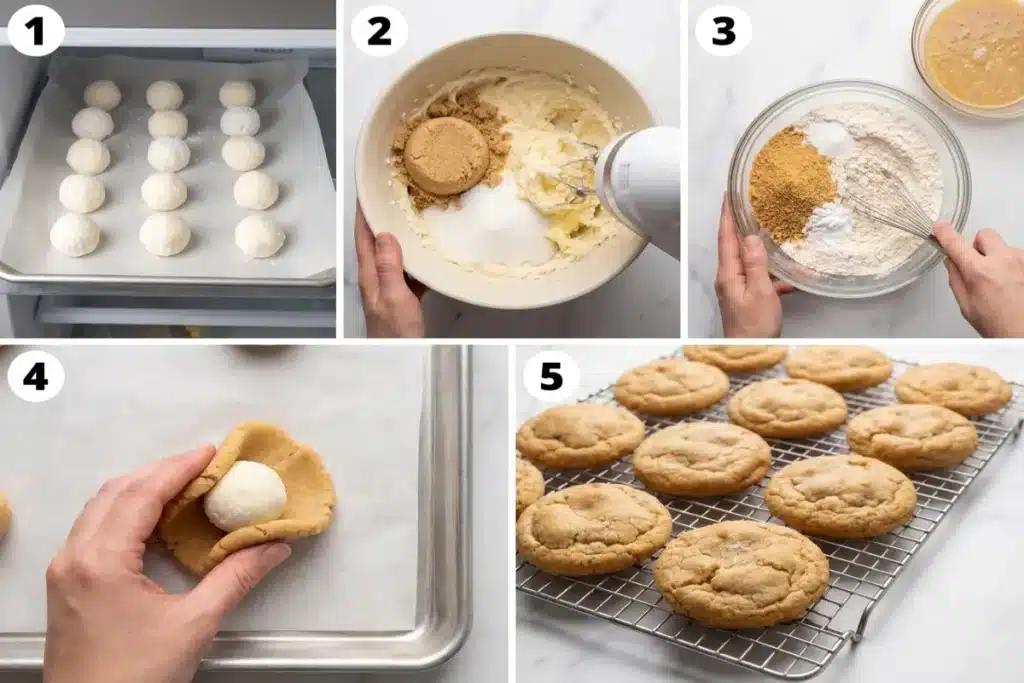 1

2

3

4

5