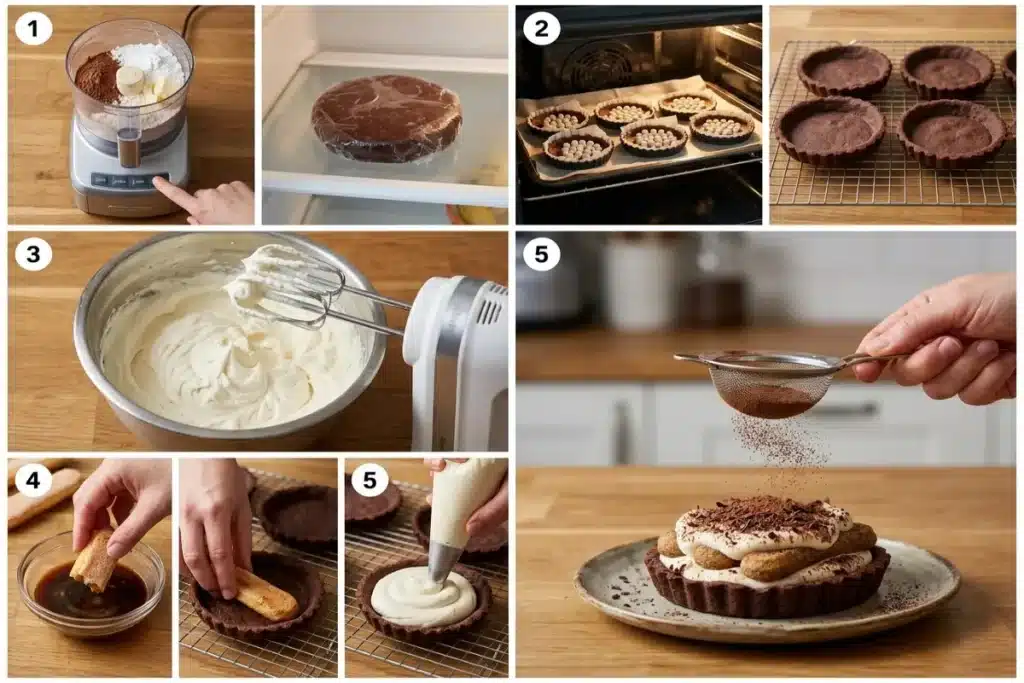 1

2

3

5

4

5