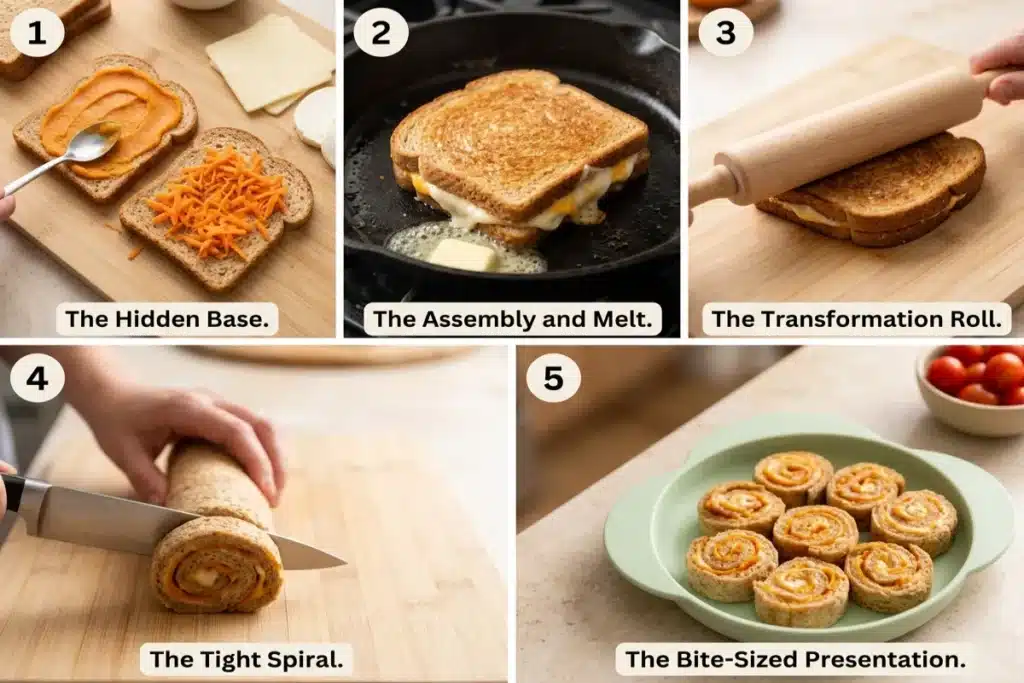 1
The Hidden Base.

2
The Assembly and Melt.

3
The Transformation Roll.

4
The Tight Spiral.

5
The Bite-Sized Presentation.