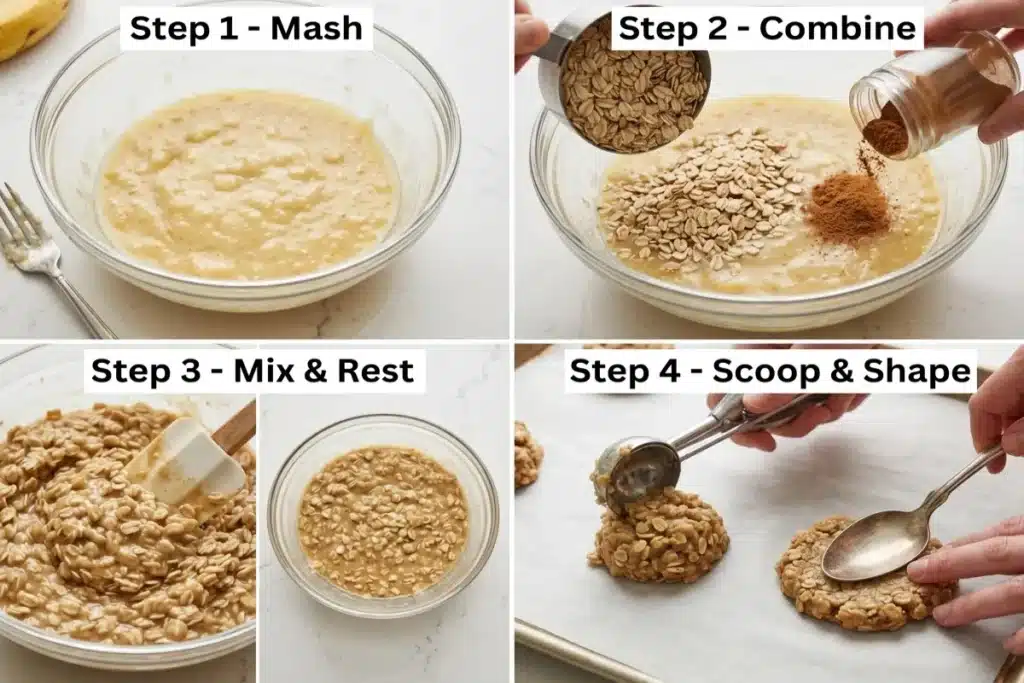 Step 1 - Mash

Step 2 - Combine

Step 3 - Mix & Rest

Step 4 - Scoop & Shape