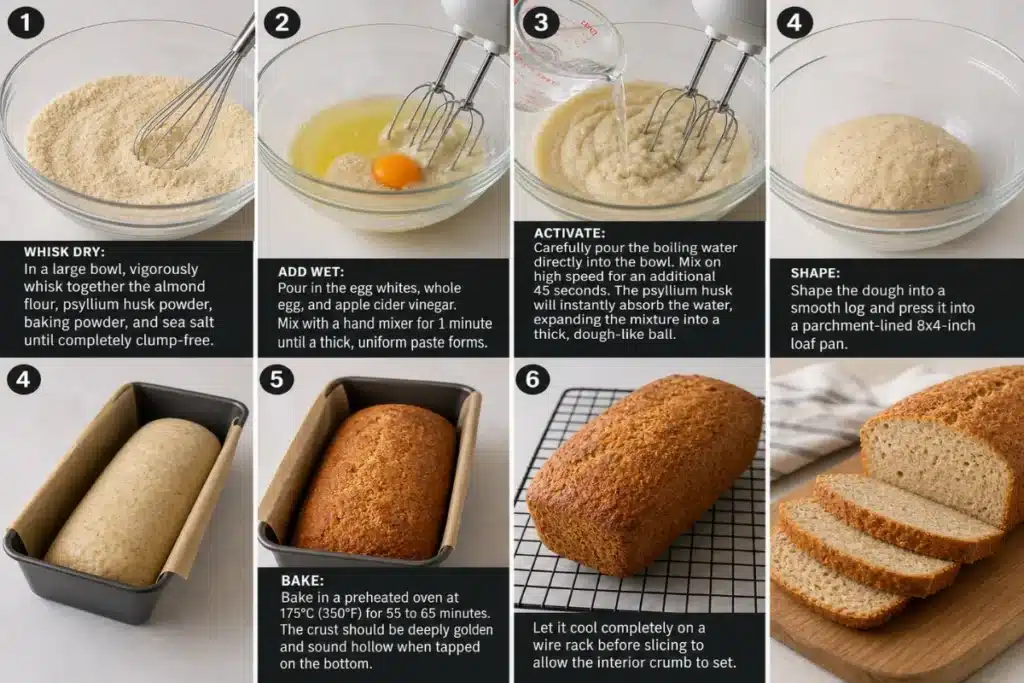 1

WHISK DRY:
In a large bowl, vigorously whisk together the almond flour, psyllium husk powder, baking powder, and sea salt until completely clump-free.

2

ADD WET:
Pour in the egg whites, whole egg, and apple cider vinegar. Mix with a hand mixer for 1 minute until a thick, uniform paste forms.

3

ACTIVATE:
Carefully pour the boiling water directly into the bowl. Mix on high speed for an additional 45 seconds. The psyllium husk will instantly absorb the water, expanding the mixture into a thick, dough-like ball.

4

SHAPE:
Shape the dough into a smooth log and press it into a parchment-lined 8x4-inch loaf pan.

4

5

BAKE:
Bake in a preheated oven at 175°C (350°F) for 55 to 65 minutes. The crust should be deeply golden and sound hollow when tapped on the bottom.

6

Let it cool completely on a wire rack before slicing to allow the interior crumb to set.