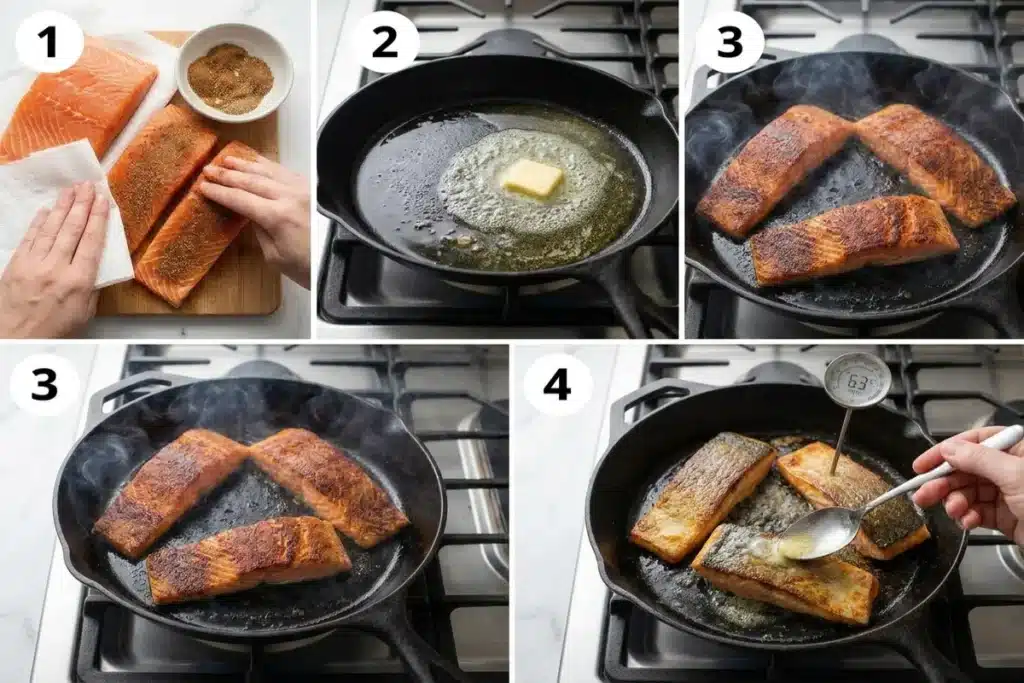 1

2

3

3

4

63