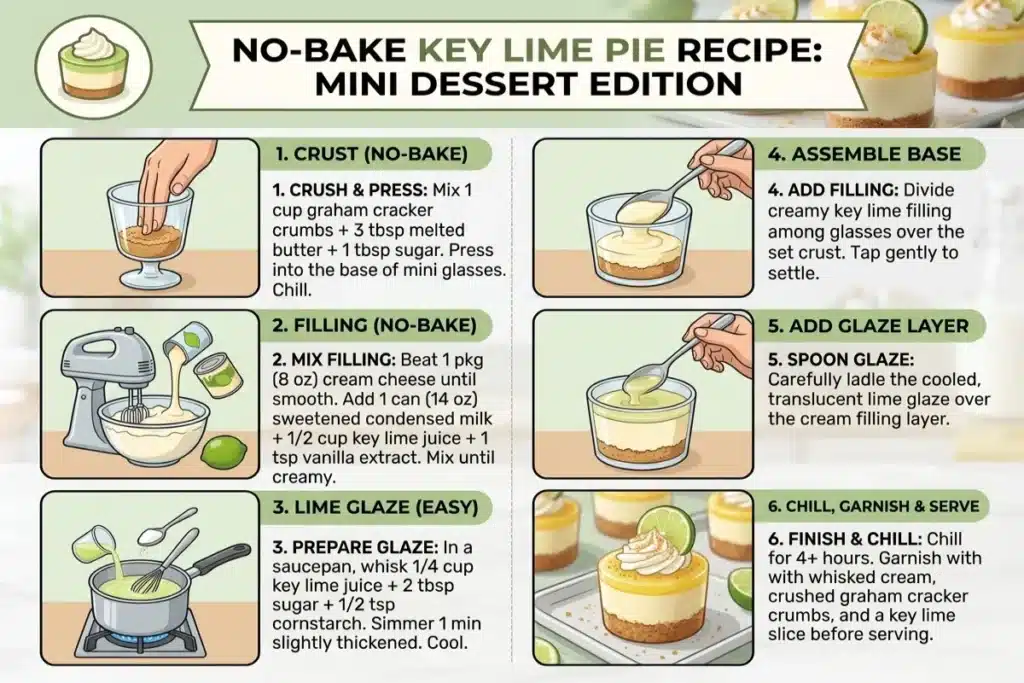 NO-BAKE KEY LIME PIE RECIPE: MINI DESSERT EDITION

1. CRUST (NO-BAKE)

1. CRUSH & PRESS: Mix 1 cup graham cracker crumbs + 3 tbsp melted butter + 1 tbsp sugar. Press into the base of mini glasses. Chill.

2. FILLING (NO-BAKE)

2. MIX FILLING: Beat 1 pkg (8 oz) cream cheese until smooth. Add 1 can (14 oz) sweetened condensed milk + 1/2 cup key lime juice + 1 tsp vanilla extract. Mix until creamy.

3. LIME GLAZE (EASY)

3. PREPARE GLAZE: In a saucepan, whisk 1/4 cup key lime juice + 2 tbsp sugar + 1/2 tsp cornstarch. Simmer 1 min slightly thickened. Cool.

4. ASSEMBLE BASE

4. ADD FILLING: Divide creamy key lime filling among glasses over the set crust. Tap gently to settle.

5. ADD GLAZE LAYER

5. SPOON GLAZE: Carefully ladle the cooled, translucent lime glaze over the cream filling layer.

6. CHILL, GARNISH & SERVE

6. FINISH & CHILL: Chill for 4+ hours. Garnish with with whisked cream, crushed graham cracker crumbs, and a key lime slice before serving.